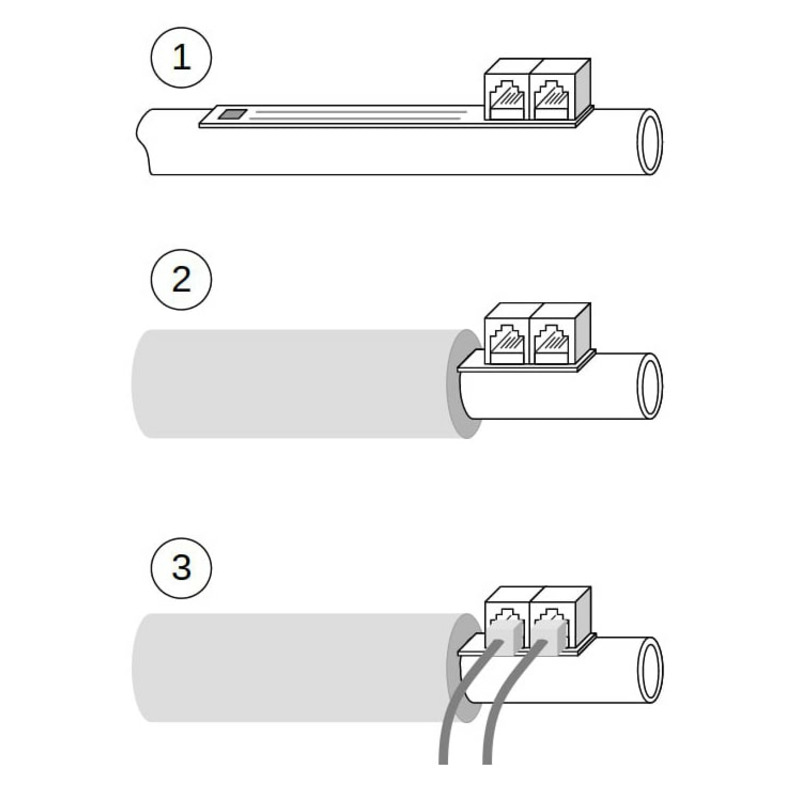 1

2

3